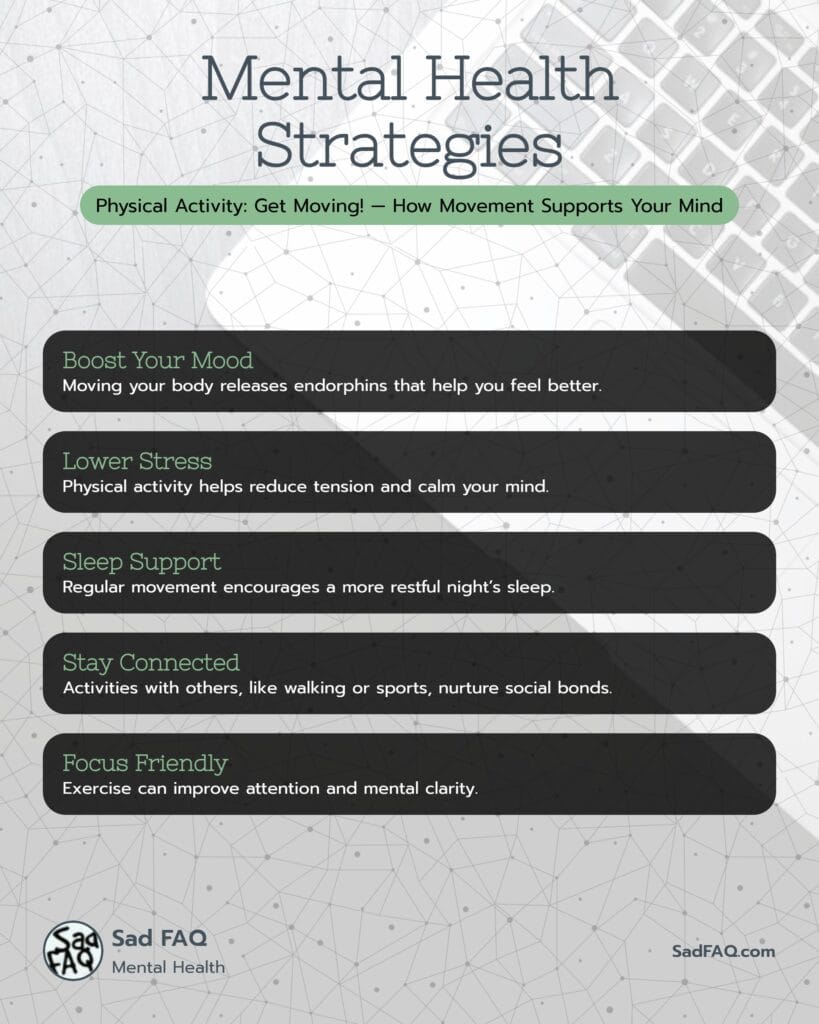 Mental Health Strategies

Physical Activity: Get Moving! — How Movement Supports Your Mind

Boost Your Mood
Moving your body releases endorphins that help you feel better.

Lower Stress
Physical activity helps reduce tension and calm your mind.

Sleep Support
Regular movement encourages a more restful night's sleep.

Stay Connected
Activities with others, like walking or sports, nurture social bonds.

Focus Friendly
Exercise can improve attention and mental clarity.

Sad FAQ

Sad FAQ
Mental Health

SadFAQ.com