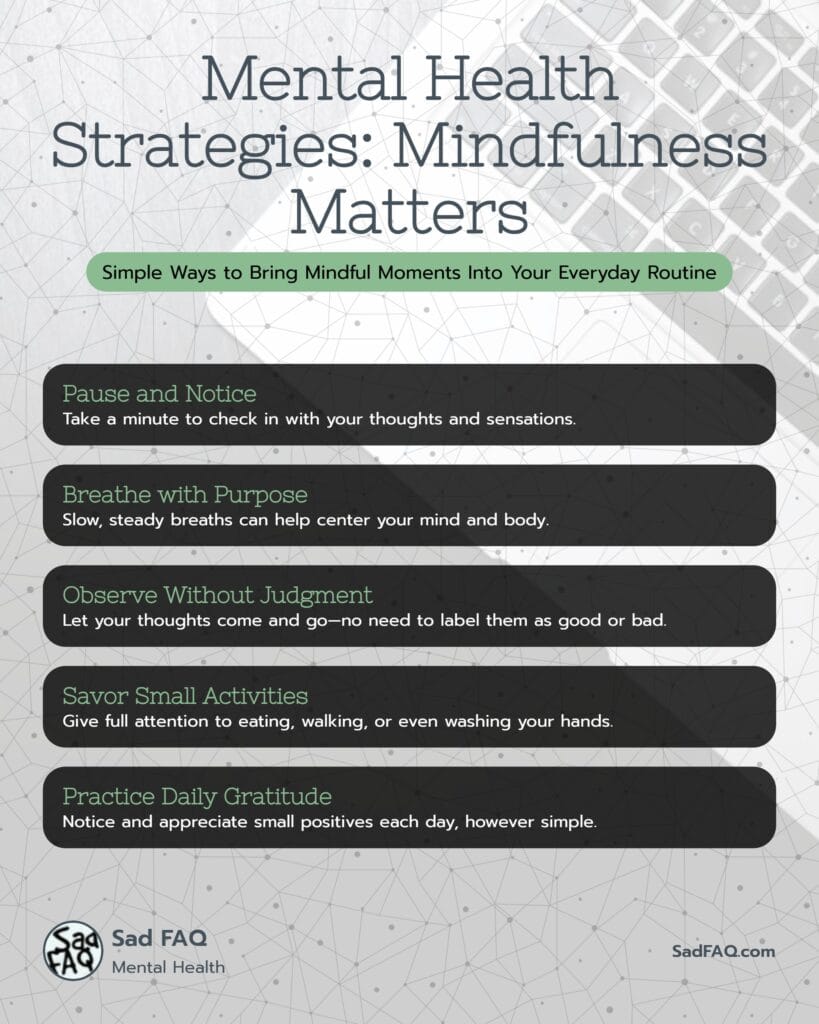 Mental Health Strategies: Mindfulness Matters

Simple Ways to Bring Mindful Moments Into Your Everyday Routine

Pause and Notice
Take a minute to check in with your thoughts and sensations.

Breathe with Purpose
Slow, steady breaths can help center your mind and body.

Observe Without Judgment
Let your thoughts come and go—no need to label them as good or bad.

Savor Small Activities
Give full attention to eating, walking, or even washing your hands.

Practice Daily Gratitude
Notice and appreciate small positives each day, however simple.

Sad FAQ

Sad FAQ
Mental Health

SadFAQ.com