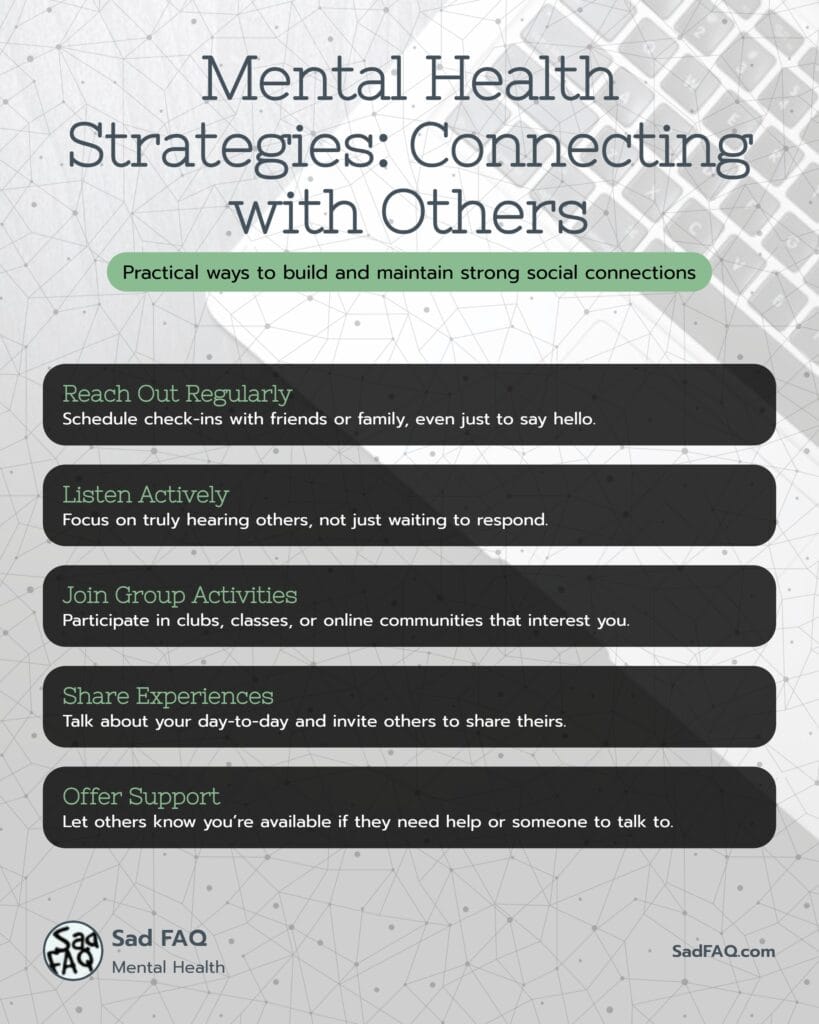 Mental Health Strategies: Connecting with Others

Practical ways to build and maintain strong social connections

Reach Out Regularly
Schedule check-ins with friends or family, even just to say hello.

Listen Actively
Focus on truly hearing others, not just waiting to respond.

Join Group Activities
Participate in clubs, classes, or online communities that interest you.

Share Experiences
Talk about your day-to-day and invite others to share theirs.

Offer Support
Let others know you're available if they need help or someone to talk to.

Sad FAQ

Sad FAQ
Mental Health

SadFAQ.com