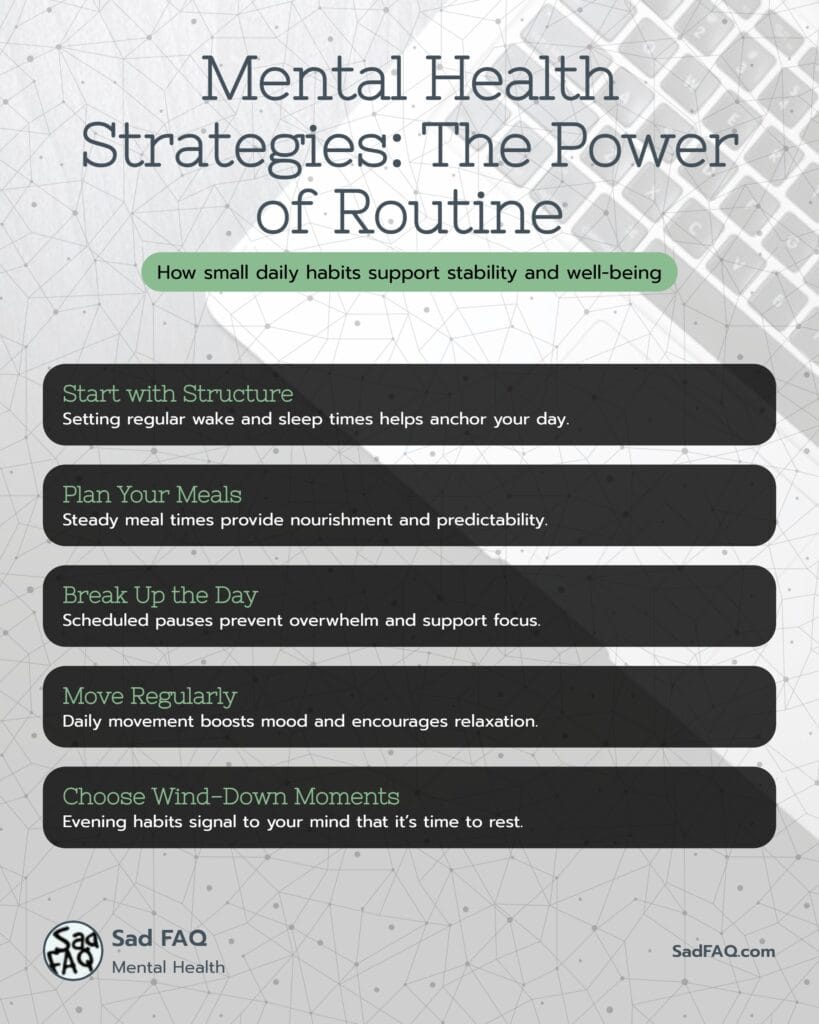 Mental Health Strategies: The Power of Routine

How small daily habits support stability and well-being

Start with Structure
Setting regular wake and sleep times helps anchor your day.

Plan Your Meals
Steady meal times provide nourishment and predictability.

Break Up the Day
Scheduled pauses prevent overwhelm and support focus.

Move Regularly
Daily movement boosts mood and encourages relaxation.

Choose Wind-Down Moments
Evening habits signal to your mind that it's time to rest.

Sad FAQ

Sad FAQ
Mental Health

SadFAQ.com