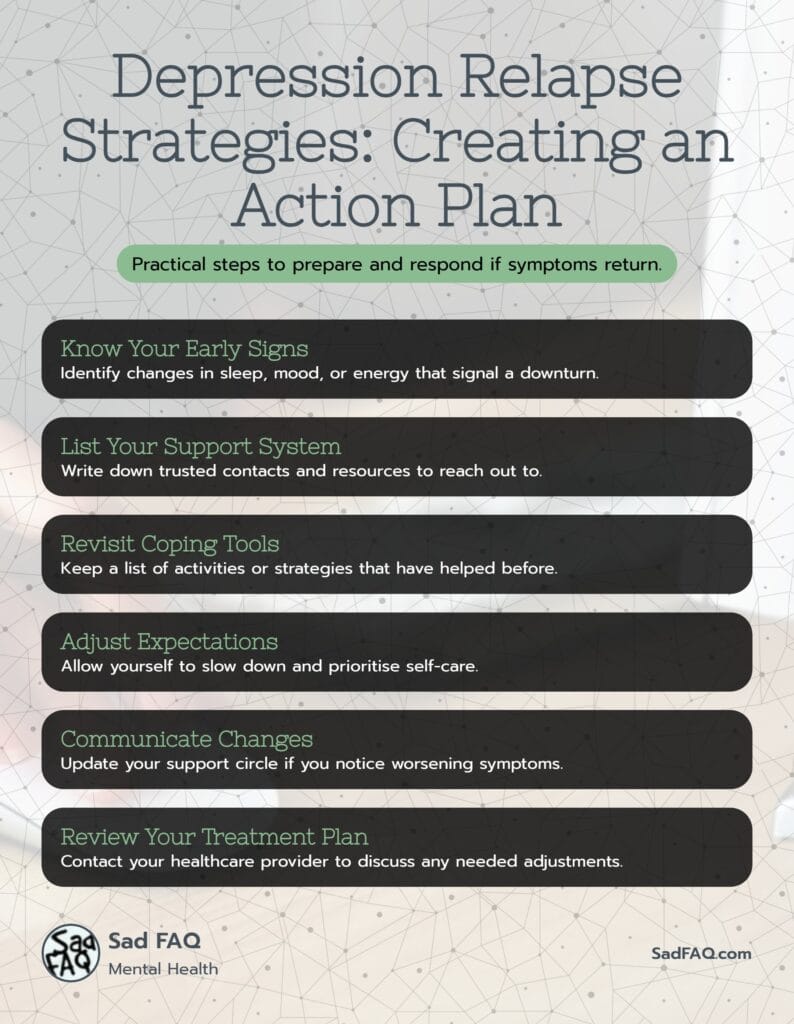 Depression Relapse Strategies: Creating an Action Plan

Practical steps to prepare and respond if symptoms return.

Know Your Early Signs
Identify changes in sleep, mood, or energy that signal a downturn.

List Your Support System
Write down trusted contacts and resources to reach out to.

Revisit Coping Tools
Keep a list of activities or strategies that have helped before.

Adjust Expectations
Allow yourself to slow down and prioritise self-care.

Communicate Changes
Update your support circle if you notice worsening symptoms.

Review Your Treatment Plan
Contact your healthcare provider to discuss any needed adjustments.

Sad FAQ

Sad FAQ
Mental Health

SadFAQ.com