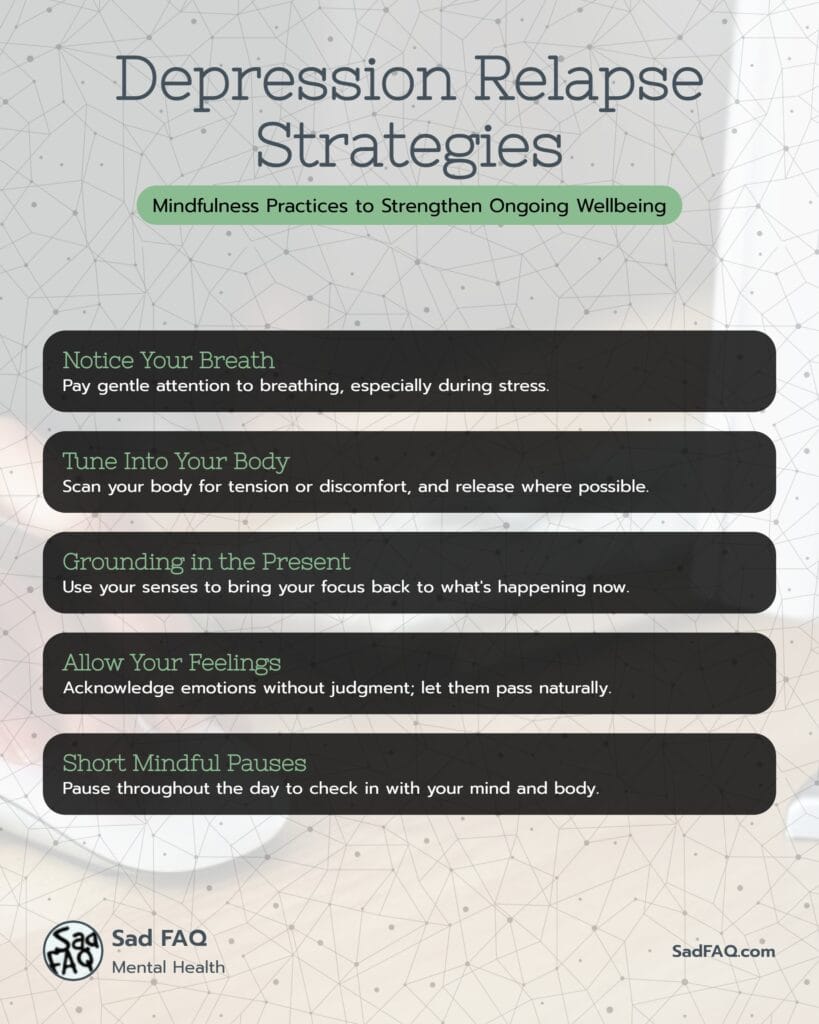 Depression Relapse Strategies

Mindfulness Practices to Strengthen Ongoing Wellbeing

Notice Your Breath
Pay gentle attention to breathing, especially during stress.

Tune Into Your Body
Scan your body for tension or discomfort, and release where possible.

Grounding in the Present
Use your senses to bring your focus back to what's happening now.

Allow Your Feelings
Acknowledge emotions without judgment; let them pass naturally.

Short Mindful Pauses
Pause throughout the day to check in with your mind and body.

Sad FAQ

Sad FAQ
Mental Health

SadFAQ.com