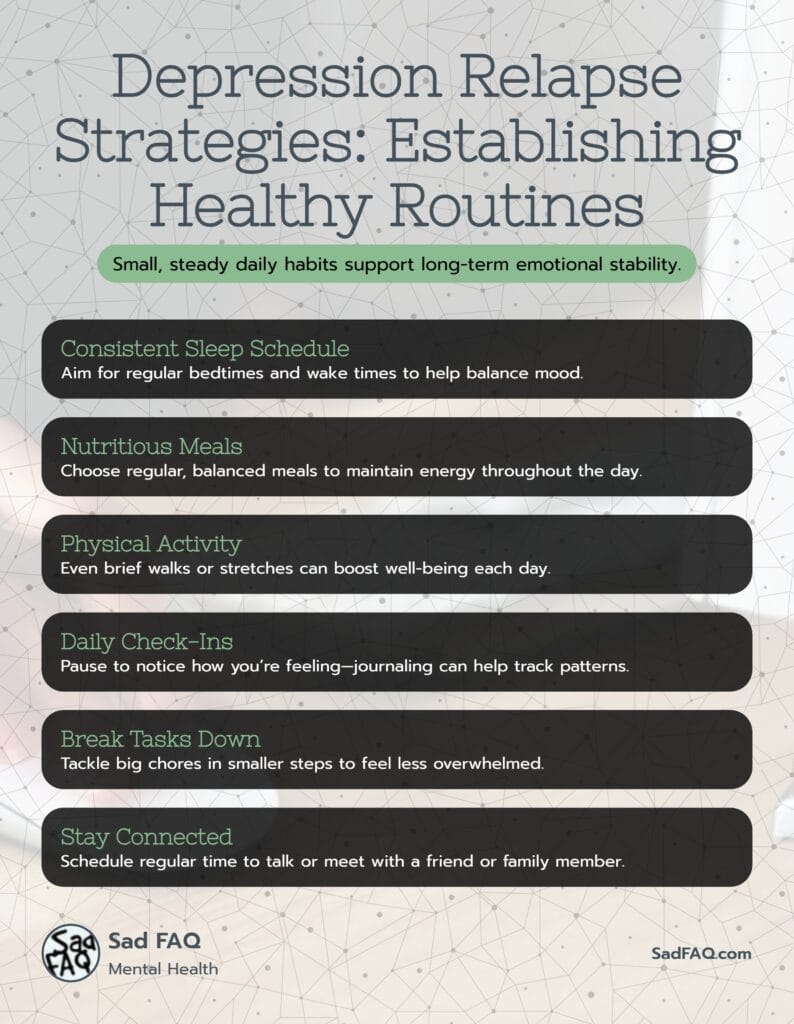 Depression Relapse Strategies: Establishing Healthy Routines

Small, steady daily habits support long-term emotional stability.

Consistent Sleep Schedule
Aim for regular bedtimes and wake times to help balance mood.

Nutritious Meals
Choose regular, balanced meals to maintain energy throughout the day.

Physical Activity
Even brief walks or stretches can boost well-being each day.

Daily Check-Ins
Pause to notice how you're feeling—journaling can help track patterns.

Break Tasks Down
Tackle big chores in smaller steps to feel less overwhelmed.

Stay Connected
Schedule regular time to talk or meet with a friend or family member.

Sad FAQ

Sad FAQ
Mental Health

SadFAQ.com