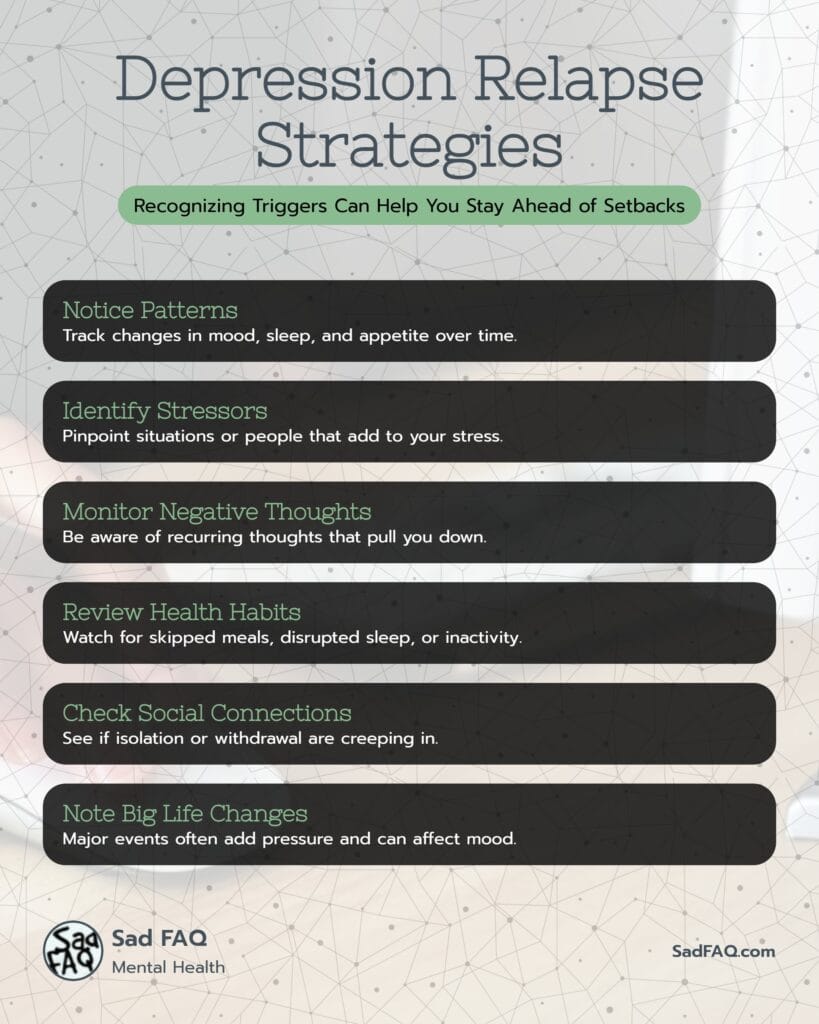 Depression Relapse Strategies

Recognizing Triggers Can Help You Stay Ahead of Setbacks

Notice Patterns
Track changes in mood, sleep, and appetite over time.

Identify Stressors
Pinpoint situations or people that add to your stress.

Monitor Negative Thoughts
Be aware of recurring thoughts that pull you down.

Review Health Habits
Watch for skipped meals, disrupted sleep, or inactivity.

Check Social Connections
See if isolation or withdrawal are creeping in.

Note Big Life Changes
Major events often add pressure and can affect mood.

Sad FAQ
Sad FAQ
Mental Health

SadFAQ.com