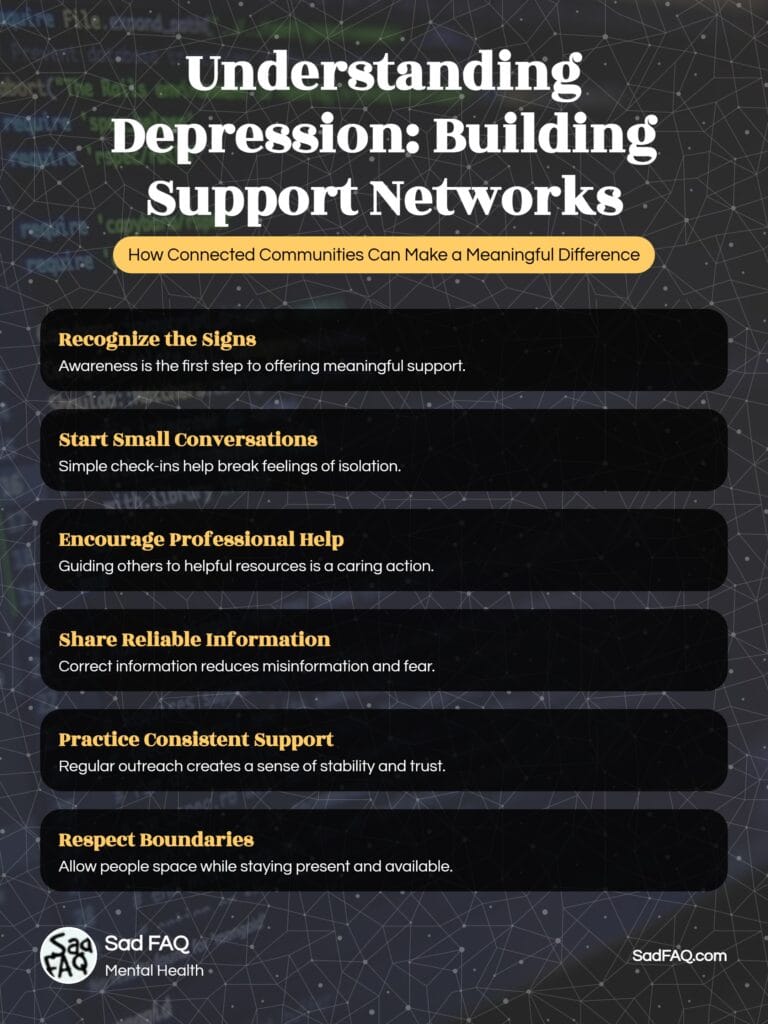 Understanding Depression: Building Support Networks

How Connected Communities Can Make a Meaningful Difference

Recognize the Signs
Awareness is the first step to offering meaningful support.

Start Small Conversations
Simple check-ins help break feelings of isolation.

Encourage Professional Help
Guiding others to helpful resources is a caring action.

Share Reliable Information
Correct information reduces misinformation and fear.

Practice Consistent Support
Regular outreach creates a sense of stability and trust.

Respect Boundaries
Allow people space while staying present and available.

Sad FAQ
Sad FAQ
Mental Health

SadFAQ.com