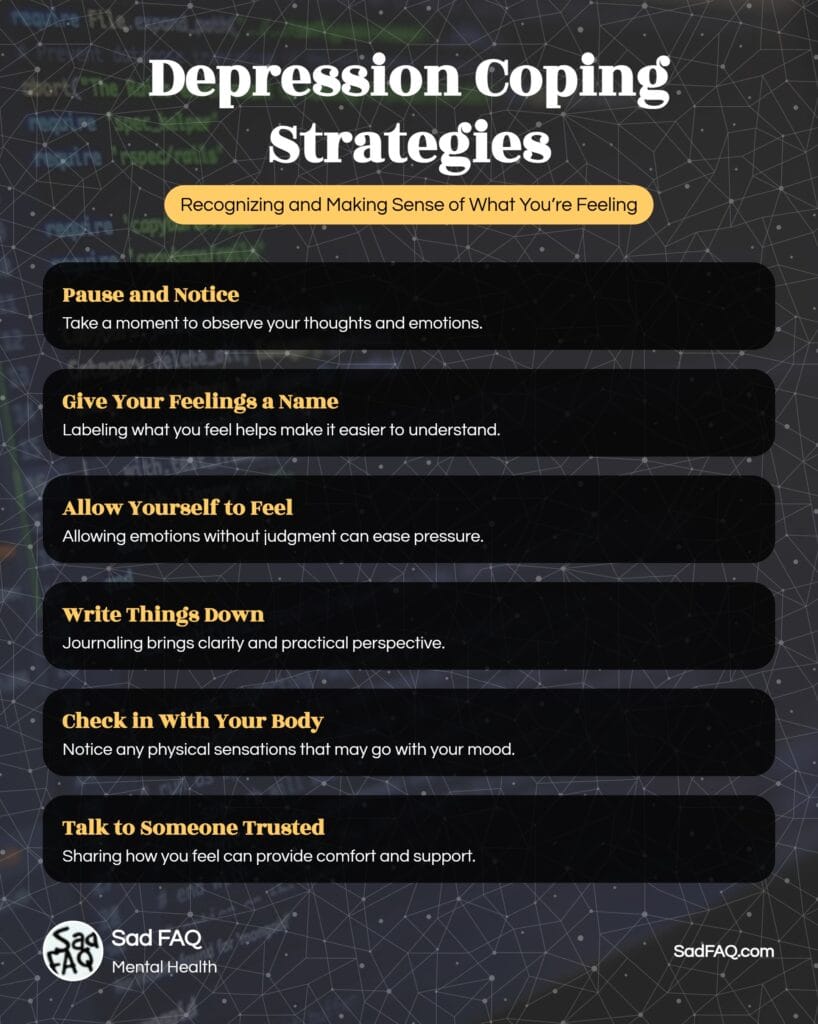 Depression Coping Strategies

Recognizing and Making Sense of What You're Feeling

Pause and Notice
Take a moment to observe your thoughts and emotions.

Give Your Feelings a Name
Labeling what you feel helps make it easier to understand.

Allow Yourself to Feel
Allowing emotions without judgment can ease pressure.

Write Things Down
Journaling brings clarity and practical perspective.

Check in With Your Body
Notice any physical sensations that may go with your mood.

Talk to Someone Trusted
Sharing how you feel can provide comfort and support.

Sad FAQ
Sad FAQ
Mental Health

SadFAQ.com